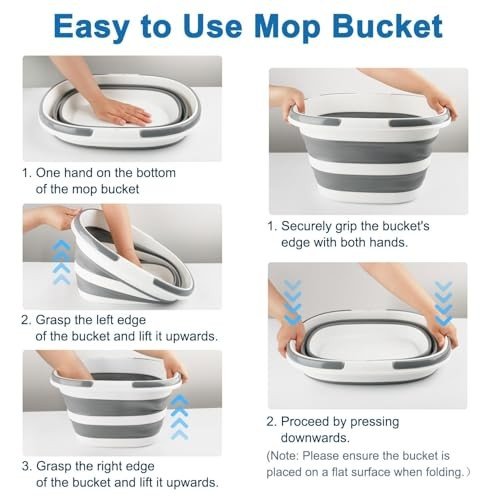 Easy to Use Mop Bucket

1. One hand on the bottom of the mop bucket

2. Grasp the left edge of the bucket and lift it upwards.

3. Grasp the right edge of the bucket and lift it upwards.

1. Securely grip the bucket's edge with both hands.

2. Proceed by pressing downwards.
(Note: Please ensure the bucket is placed on a flat surface when folding.)