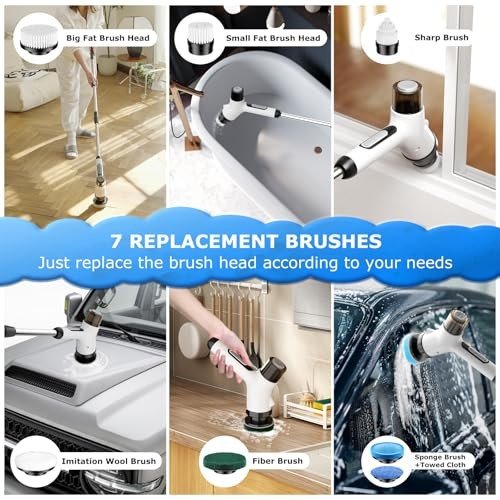 Big Fat Brush Head

Small Fat Brush Head

Sharp Brush

7 REPLACEMENT BRUSHES
Just replace the brush head according to your needs

Imitation Wool Brush

Fiber Brush

Sponge Brush +Towed Cloth