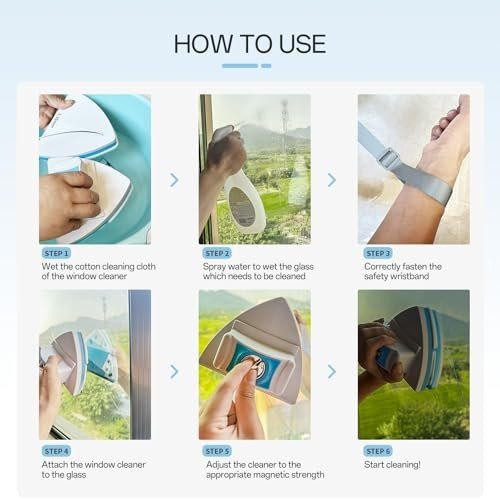 HOW TO USE

STEP 1
Wet the cotton cleaning cloth of the window cleaner

STEP 2
Spray water to wet the glass which needs to be cleaned

STEP 3
Correctly fasten the safety wristband

STEP 4
Attach the window cleaner to the glass

STEP 5
Adjust the cleaner to the appropriate magnetic strength

STEP 6
Start cleaning!