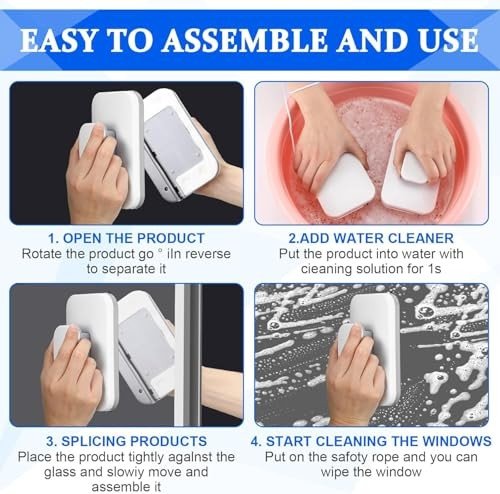 EASY TO ASSEMBLE AND USE

1. OPEN THE PRODUCT
Rotate the product go ° iIn reverse to separate it

2.ADD WATER CLEANER
Put the product into water with cieaning solution for 1s

3. SPLICING PRODUCTS
Place the product tightly agalnst the glass and slowiy move and assemble it

4. START CLEANING THE WINDOWS
Put on the safoty rope and you can wipe the window