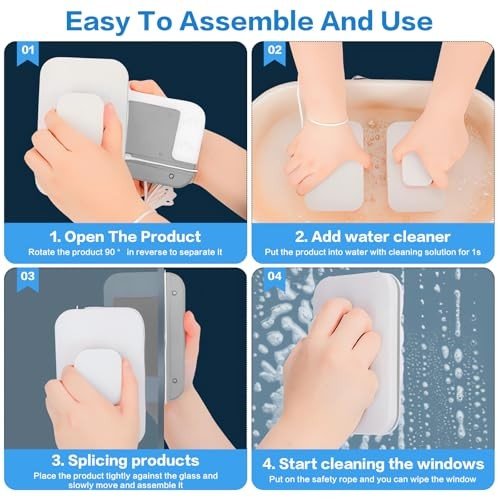 Easy To Assemble And Use

01

1. Open The Product

Rotate the product 90 ° in reverse to separate it

02

2. Add water cleaner

Put the product into water with cleaning solution for 1s

03

3. Splicing products

Place the product tightly against the glass and slowly move and assemble it

04

4. Start cleaning the windows

Put on the safety rope and you can wipe the window