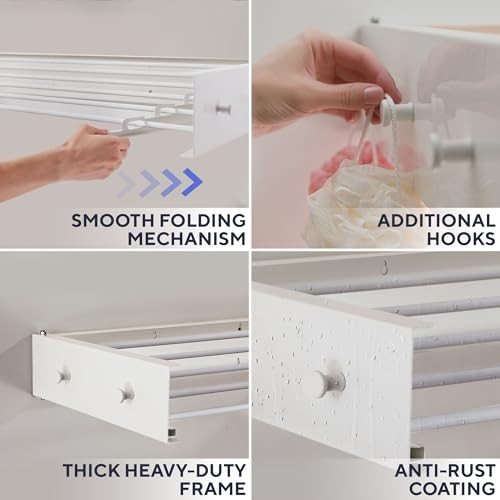 SMOOTH FOLDING
MECHANISM

ADDITIONAL
HOOKS

THICK HEAVY-DUTY
FRAME

ANTI-RUST
COATING