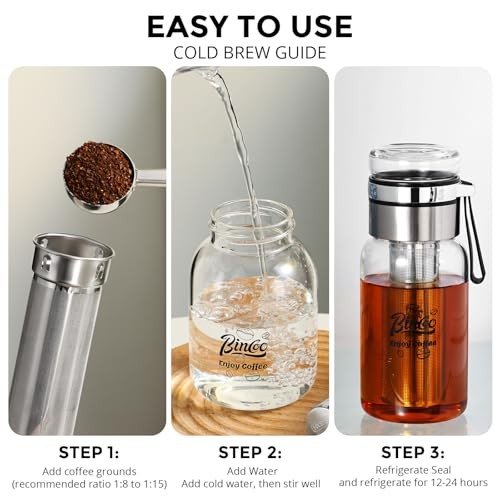 EASY TO USE
COLD BREW GUIDE

Bincoo
Enjoy Coffee

Bincoo
Enjoy Coffee

STEP 1:
Add coffee grounds
(recommended ratio 1:8 to 1:15)

STEP 2:
Add Water
Add cold water, then stir well

STEP 3:
Refrigerate Seal
and refrigerate for 12-24 hours