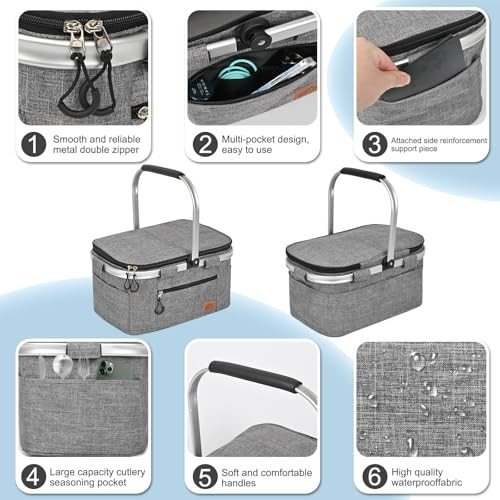 1 Smooth and reliable metal double zipper

2 Multi-pocket design, easy to use

3 Attached side reinforcement support piece

4 Large capacity cutlery seasoning pocket

5 Soft and comfortable handles

6 High quality waterprooffabric