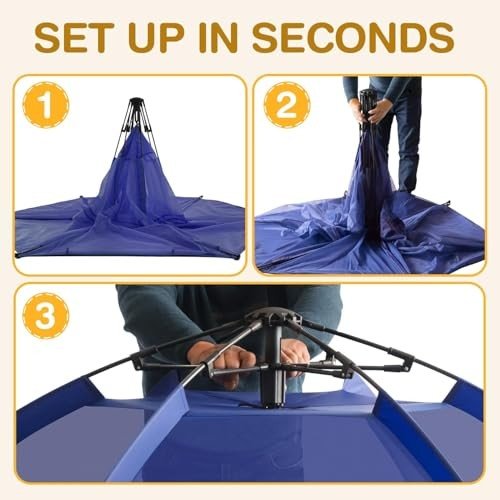 SET UP IN SECONDS

1

2

3