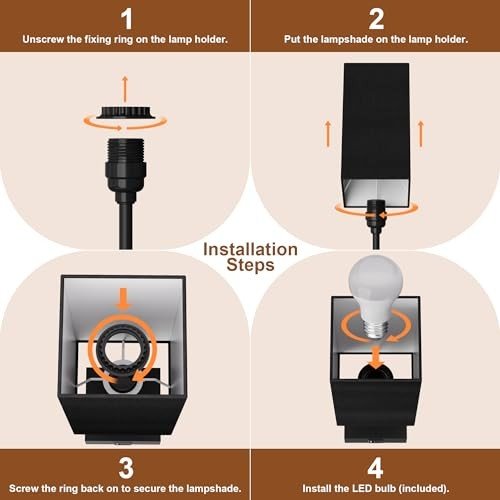 1
Unscrew the fixing ring on the lamp holder.

2
Put the lampshade on the lamp holder.

Installation Steps

3
Screw the ring back on to secure the lampshade.

4
Install the LED bulb (included).