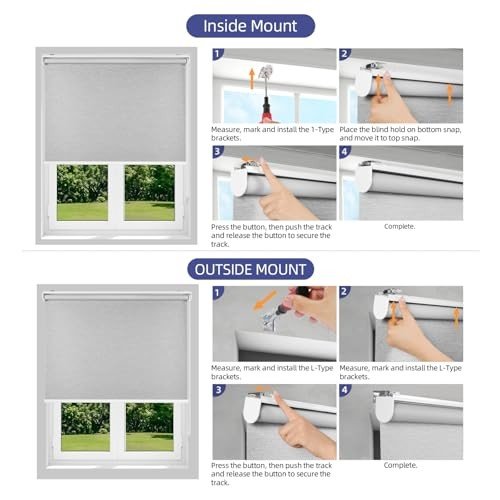 Inside Mount

1

Measure, mark and install the 1-Type brackets.

2

Place the blind hold on bottom snap, and move it to top snap.

3

Press the button, then push the track and release the button to secure the track.

4

Complete.

OUTSIDE MOUNT

1

Measure, mark and install the L-Type brackets.

2

Measure, mark and install the L-Type brackets.

3

Press the button, then push the track and release the button to secure the track.

4

Complete.