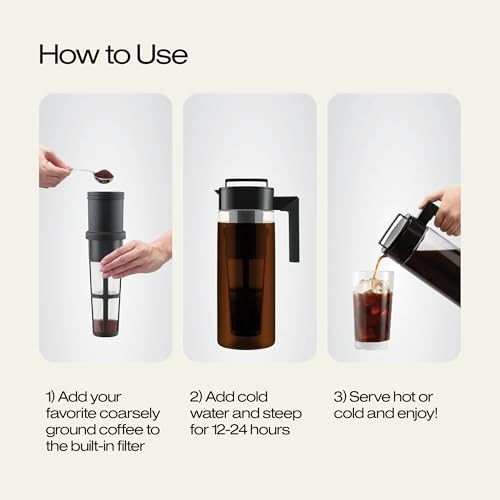 How to Use

1) Add your favorite coarsely ground coffee to the built-in filter

2) Add cold water and steep for 12-24 hours

3) Serve hot or cold and enjoy!