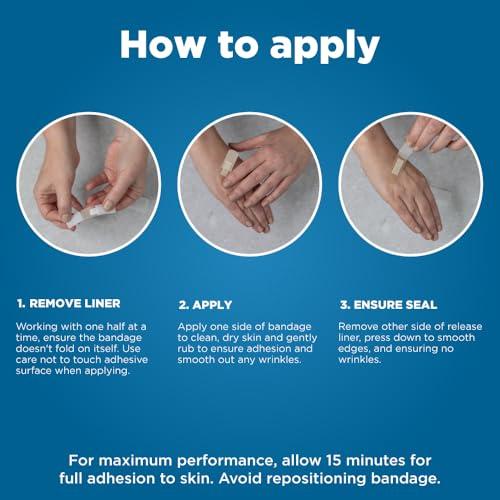 How to apply

1. REMOVE LINER

Working with one half at a time, ensure the bandage doesn't fold on itself. Use care not to touch adhesive surface when applying.

2. APPLY

Apply one side of bandage to clean, dry skin and gently rub to ensure adhesion and smooth out any wrinkles.

3. ENSURE SEAL

Remove other side of release liner, press down to smooth edges, and ensuring no wrinkles.

For maximum performance, allow 15 minutes for full adhesion to skin. Avoid repositioning bandage.