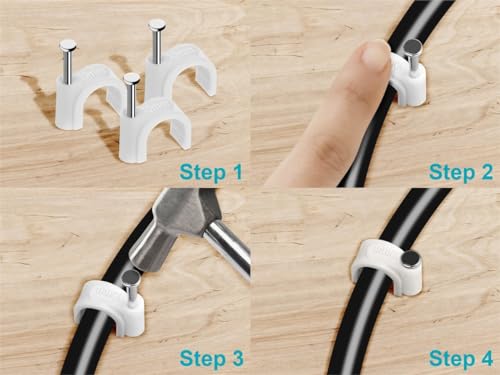 Step 1

Step 2

Step 3

Step 4