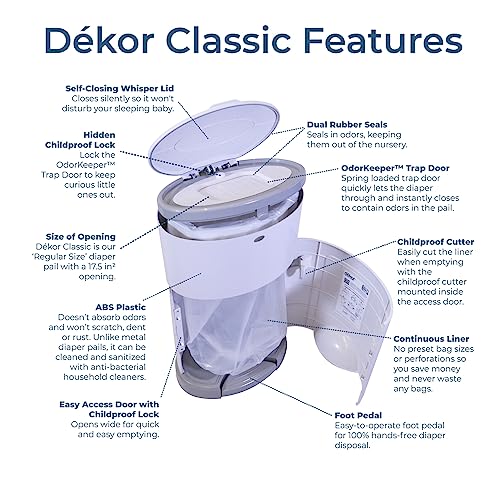 Dékor Classic Features

Self-Closing Whisper Lid
Closes silently so it won't disturb your sleeping baby.

Hidden Childproof Lock
Lock the OdorKeeper™ Trap Door to keep curious little ones out.

Size of Opening
Dékor Classic is our 'Regular Size' diaper pail with a 17.5 in² opening.

ABS Plastic
Doesn't absorb odors and won't scratch, dent or rust. Unlike metal diaper pails, it can be cleaned and sanitized with anti-bacterial household cleaners.

Easy Access Door with Childproof Lock
Opens wide for quick and easy emptying.

Dual Rubber Seals
Seals in odors, keeping them out of the nursery.

OdorKeeper™ Trap Door
Spring loaded trap door quickly lets the diaper through and instantly closes to contain odors in the pail.

Childproof Cutter
Easily cut the liner when emptying with the childproof cutter mounted inside the access door.

Continuous Liner
No preset bag sizes or perforations so you save money and never waste any bags.

Foot Pedal
Easy-to-operate foot pedal for 100% hands-free diaper disposal.