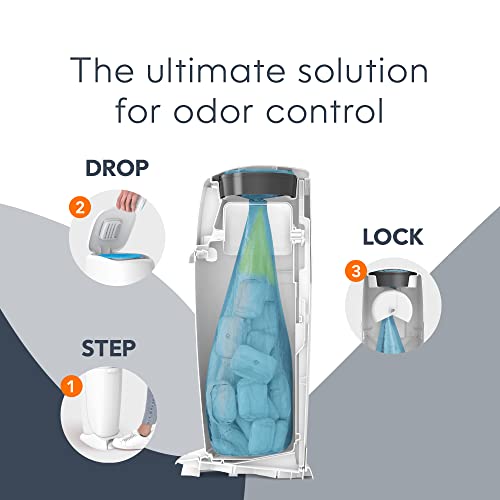 The ultimate solution for odor control

DROP

2

LOCK

3

STEP

1