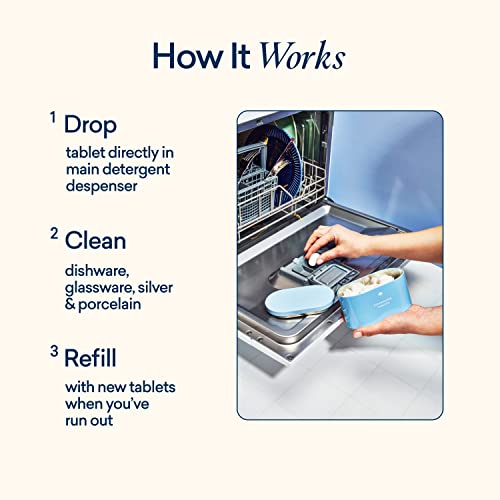 How It Works

1 Drop

tablet directly in main detergent despenser

2 Clean

dishware, glassware, silver & porcelain

3 Refill

with new tablets when you've run out