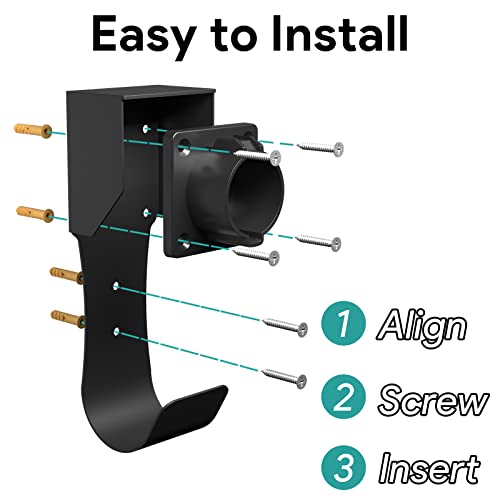 Easy to Install

1 Align

2 Screw

3 Insert