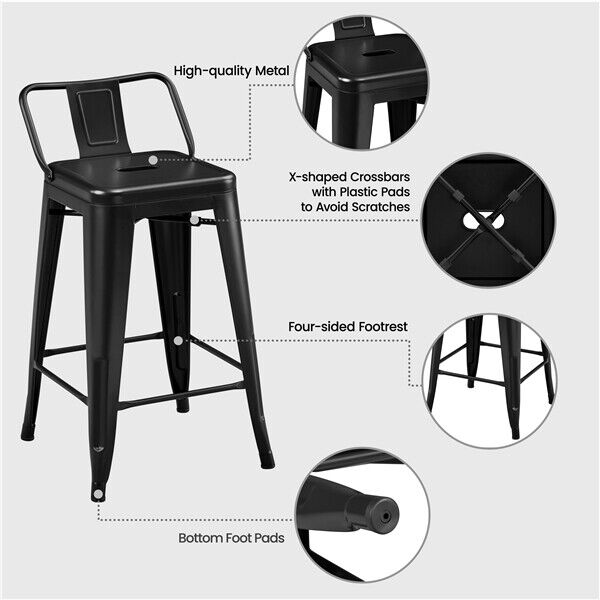 High-quality Metal

X-shaped Crossbars with Plastic Pads to Avoid Scratches

Four-sided Footrest

Bottom Foot Pads