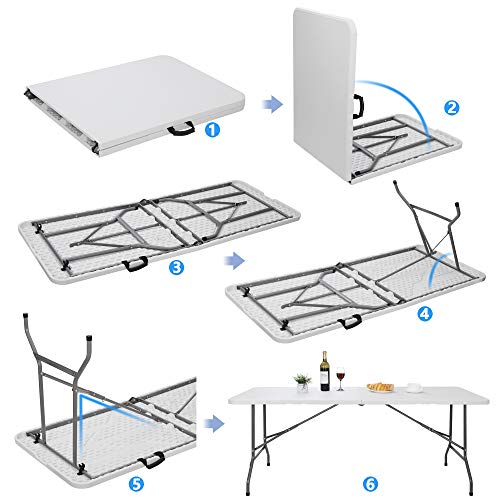 1
2
3
4
5
6