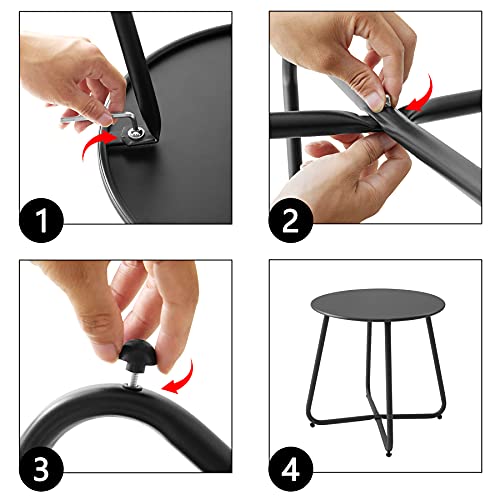 1

2

3

4