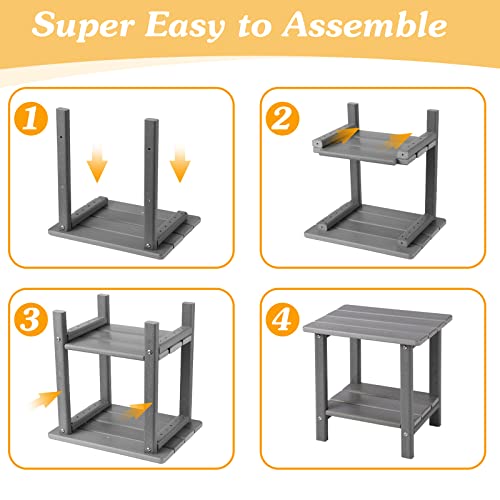 Super Easy to Assemble

1

2

3

4