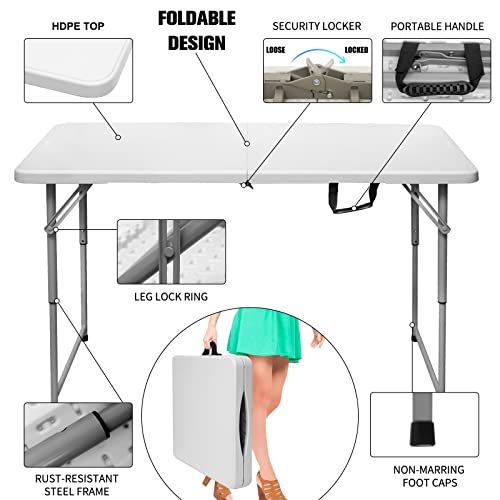 HDPE TOP

FOLDABLE DESIGN

SECURITY LOCKER

LOOSE

LOCKED

PORTABLE HANDLE

LEG LOCK RING

RUST-RESISTANT STEEL FRAME

NON-MARRING FOOT CAPS