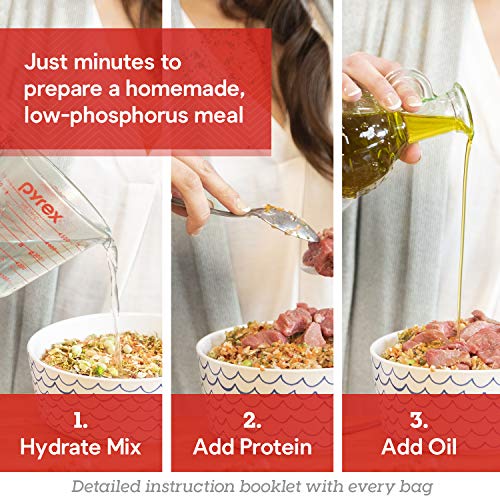 Just minutes to prepare a homemade, low-phosphorus meal

pyrex

1.
Hydrate Mix

2.
Add Protein

3.
Add Oil

Detailed instruction booklet with every bag