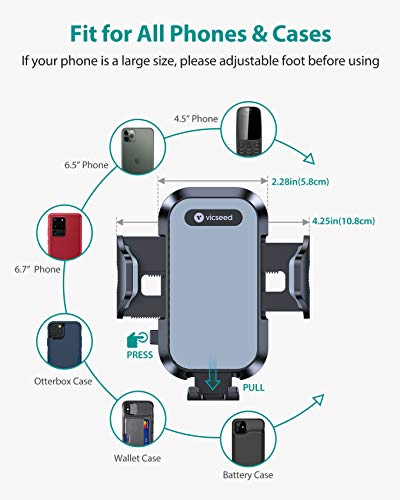 Fit for All Phones & Cases

If your phone is a large size, please adjustable foot before using

4.5" Phone

6.5" Phone

2.28in(5.8cm)

vicseed

4.25in(10.8cm)

6.7" Phone

PRESS

PULL

Otterbox Case

Wallet Case

Battery Case