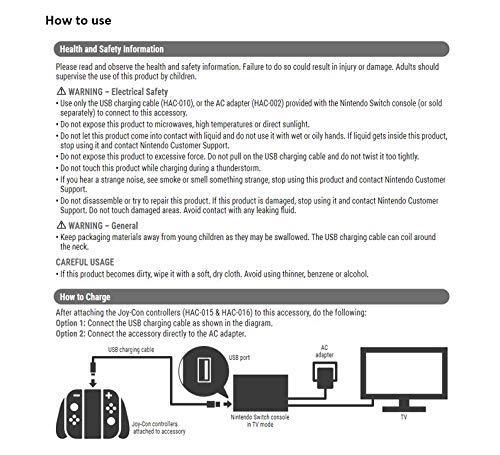 How to use

Health and Safety Information

Please read and observe the health and safety information. Failure to do so could result in injury or damage. Adults should supervise the use of this product by children.

⚠ WARNING – Electrical Safety

• Use only the USB charging cable (HAC-010), or the AC adapter (HAC-002) provided with the Nintendo Switch console (or sold separately) to connect to this accessory.
• Do not expose this product to microwaves, high temperatures or direct sunlight.
• Do not let this product come into contact with liquid and do not use it with wet or oily hands. If liquid gets inside this product, stop using it and contact Nintendo Customer Support.
• Do not expose this product to excessive force. Do not pull on the USB charging cable and do not twist it too tightly.
• Do not touch this product while charging during a thunderstorm.
• If you hear a strange noise, see smoke or smell something strange, stop using this product and contact Nintendo Customer Support.
• Do not disassemble or try to repair this product. If this product is damaged, stop using it and contact Nintendo Customer Support. Do not touch damaged areas. Avoid contact with any leaking fluid.

⚠ WARNING – General

• Keep packaging materials away from young children as they may be swallowed. The USB charging cable can coil around the neck.

CAREFUL USAGE

• If this product becomes dirty, wipe it with a soft, dry cloth. Avoid using thinner, benzene or alcohol.

How to Charge

After attaching the Joy-Con controllers (HAC-015 & HAC-016) to this accessory, do the following:
Option 1: Connect the USB charging cable as shown in the diagram.
Option 2: Connect the accessory directly to the AC adapter.

USB charging cable
USB port
AC adapter
Joy-Con controllers attached to accessory
Nintendo Switch console in TV mode
TV