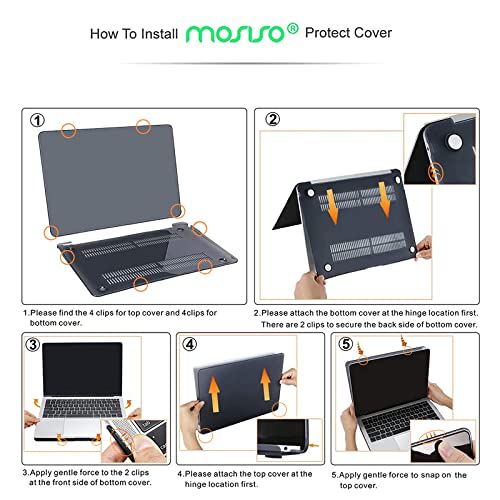 How To Install mosiso® Protect Cover

①

1.Please find the 4 clips for top cover and 4clips for bottom cover.

②

2.Please attach the bottom cover at the hinge location first. There are 2 clips to secure the back side of bottom cover.

③

3.Apply gentle force to the 2 clips at the front side of bottom cover.

④

4.Please attach the top cover at the hinge location first.

⑤

5.Apply gentle force to snap on the top cover.