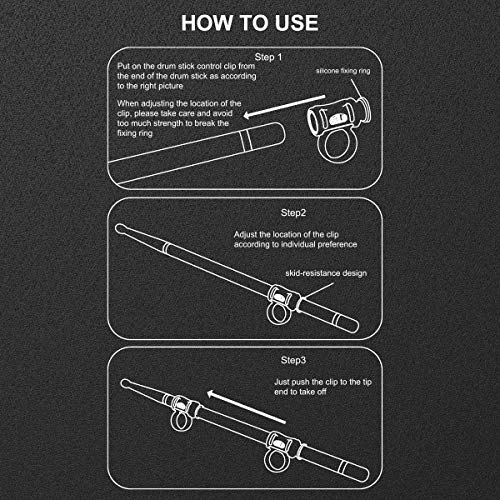 HOW TO USE

Step 1

Put on the drum stick control clip from the end of the drum stick as according to the right picture

When adjusting the location of the clip, please take care and avoid too much strength to break the fixing ring

silicone fixing ring

Step2

Adjust the location of the clip according to individual preference

skid-resistance design

Step3

Just push the clip to the tip end to take off