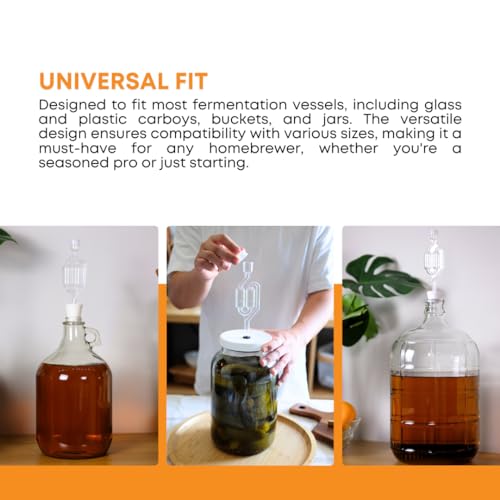 UNIVERSAL FIT

Designed to fit most fermentation vessels, including glass and plastic carboys, buckets, and jars. The versatile design ensures compatibility with various sizes, making it a must-have for any homebrewer, whether you're a seasoned pro or just starting.