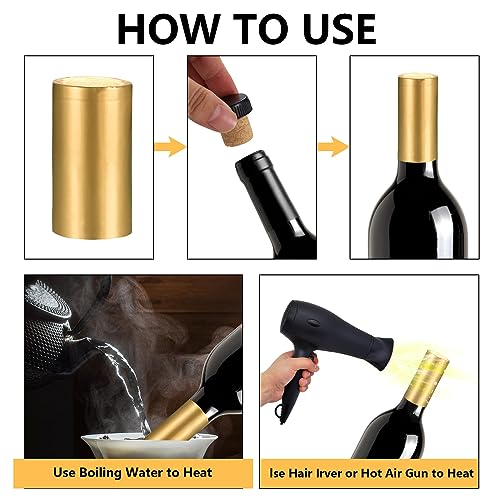 HOW TO USE

Use Boiling Water to Heat

Ise Hair Irver or Hot Air Gun to Heat