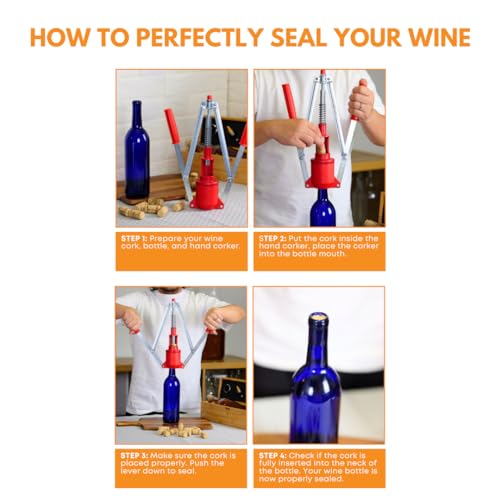 HOW TO PERFECTLY SEAL YOUR WINE

STEP 1: Prepare your wine cork, bottle, and hand corker.

STEP 2: Put the cork inside the hand corker, place the corker into the bottle mouth.

STEP 3: Make sure the cork is placed properly. Push the lever down to seal.

STEP 4: Check if the cork is fully inserted into the neck of the bottle. Your wine bottle is now properly sealed.