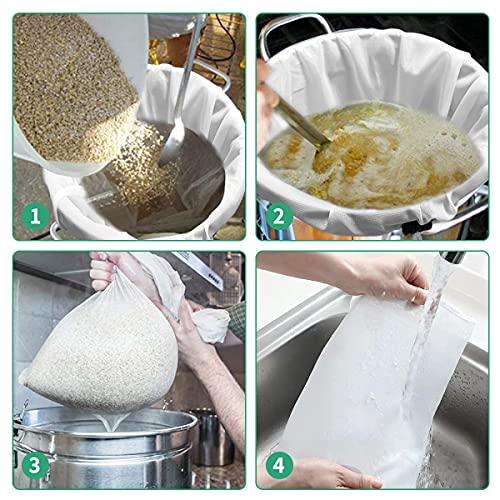 1

2

3

4