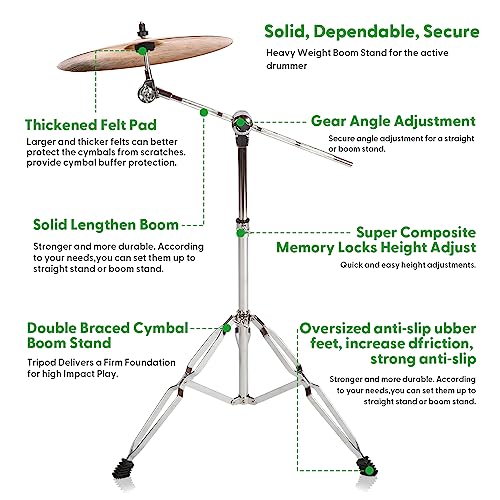 Solid, Dependable, Secure

Heavy Weight Boom Stand for the active drummer

Thickened Felt Pad

Larger and thicker felts can better protect the cymbals from scratches. provide cymbal buffer protection.

Gear Angle Adjustment

Secure angle adjustment for a straight or boom stand.

Solid Lengthen Boom

Stronger and more durable. According to your needs,you can set them up to straight stand or boom stand.

Super Composite Memory Locks Height Adjust

Quick and easy height adjustments.

Double Braced Cymbal Boom Stand

Tripod Delivers a Firm Foundation for high Impact Play.

Oversized anti-slip ubber feet, increase dfriction, strong anti-slip

Stronger and more durable. According to your needs,you can set them up to straight stand or boom stand.