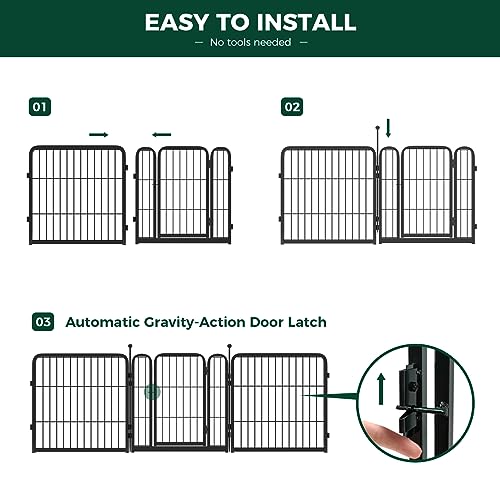 EASY TO INSTALL

— No tools needed —

01

02

03 Automatic Gravity-Action Door Latch