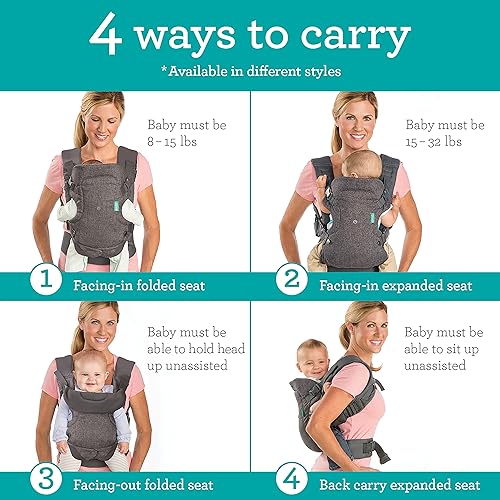 4 ways to carry

*Available in different styles

Baby must be 8 – 15 lbs

1 Facing-in folded seat

Baby must be 15 – 32 lbs

2 Facing-in expanded seat

Baby must be able to hold head up unassisted

3 Facing-out folded seat

Baby must be able to sit up unassisted

4 Back carry expanded seat