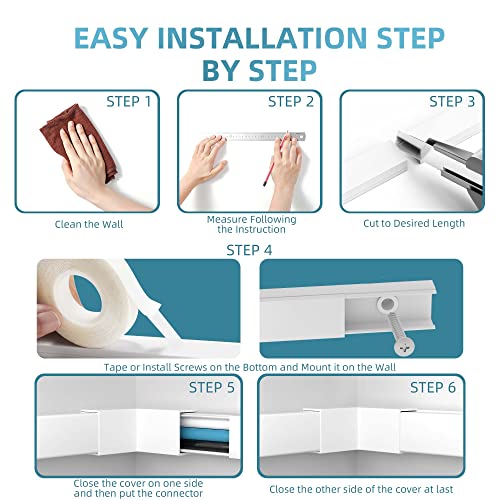 EASY INSTALLATION STEP BY STEP

STEP 1

Clean the Wall

STEP 2

Measure Following the Instruction

STEP 3

Cut to Desired Length

STEP 4

Tape or Install Screws on the Bottom and Mount it on the Wall

STEP 5

Close the cover on one side and then put the connector

STEP 6

Close the other side of the cover at last