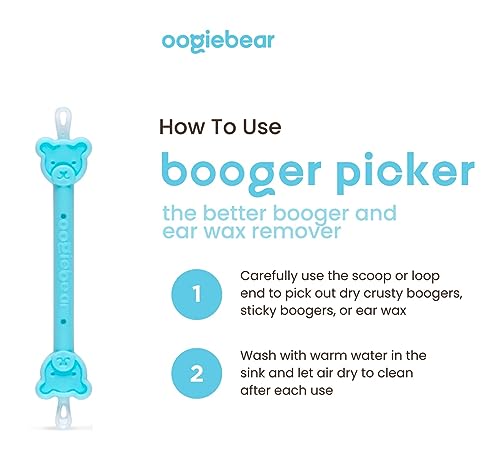 oogiebear

oogiebear

How To Use

booger picker

the better booger and ear wax remover

1

Carefully use the scoop or loop end to pick out dry crusty boogers, sticky boogers, or ear wax

2

Wash with warm water in the sink and let air dry to clean after each use