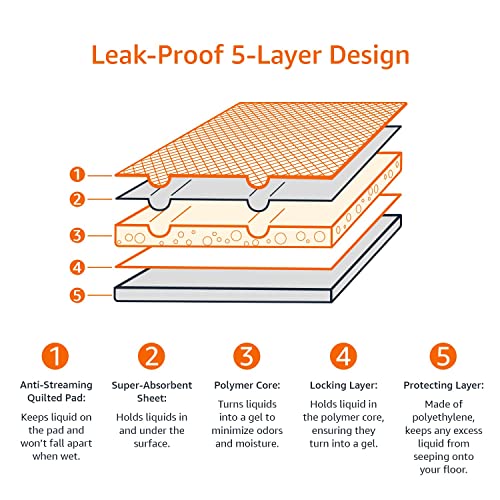 Leak-Proof 5-Layer Design

1
2
3
4
5

1
Anti-Streaming Quilted Pad:
Keeps liquid on the pad and won't fall apart when wet.

2
Super-Absorbent Sheet:
Holds liquids in and under the surface.

3
Polymer Core:
Turns liquids into a gel to minimize odors and moisture.

4
Locking Layer:
Holds liquid in the polymer core, ensuring they turn into a gel.

5
Protecting Layer:
Made of polyethylene, keeps any excess liquid from seeping onto your floor.