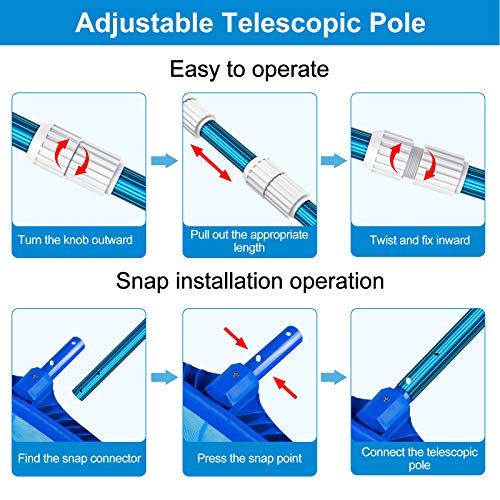 Adjustable Telescopic Pole

Easy to operate

Turn the knob outward

Pull out the appropriate length

Twist and fix inward

Snap installation operation

Find the snap connector

Press the snap point

Connect the telescopic pole