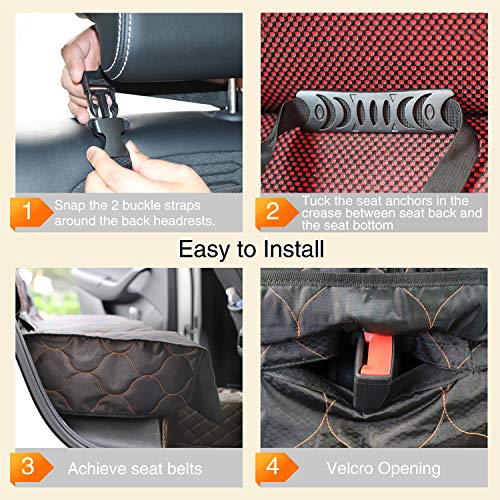 1 Snap the 2 buckle straps around the back headrests.

2 Tuck the seat anchors in the crease between seat back and the seat bottom

Easy to Install

3 Achieve seat belts

4 Velcro Opening