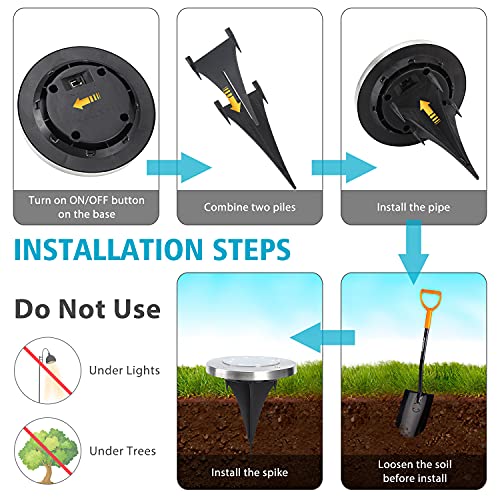 Turn on ON/OFF button on the base

Combine two piles

Install the pipe

INSTALLATION STEPS

Do Not Use

Under Lights

Under Trees

Install the spike

Loosen the soil before install