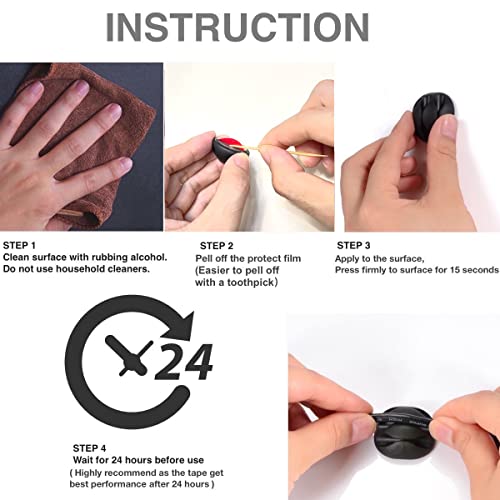 INSTRUCTION

STEP 1
Clean surface with rubbing alcohol.
Do not use household cleaners.

STEP 2
Pell off the protect film
(Easier to pell off with a toothpick)

STEP 3
Apply to the surface,
Press firmly to surface for 15 seconds

24

STEP 4
Wait for 24 hours before use
( Highly recommend as the tape get best performance after 24 hours )