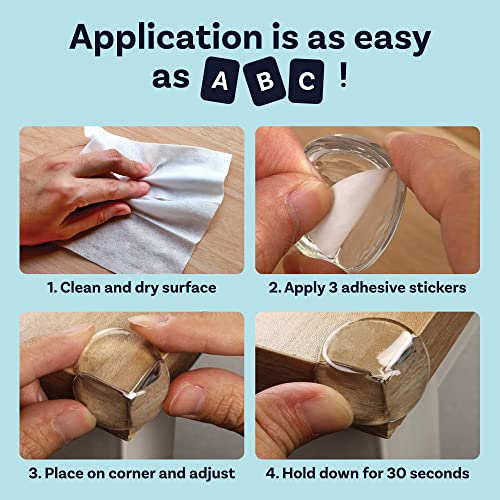 Application is as easy as A B C !

1. Clean and dry surface

2. Apply 3 adhesive stickers

3. Place on corner and adjust

4. Hold down for 30 seconds