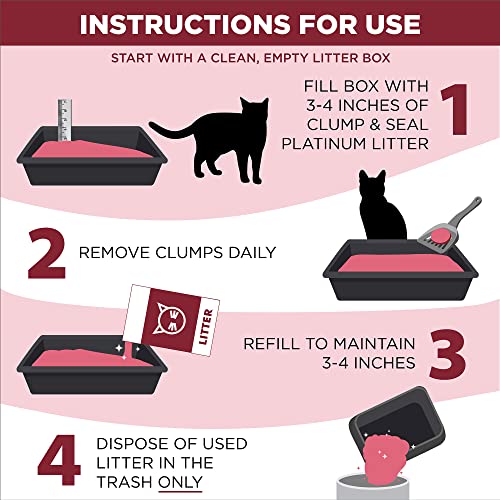 INSTRUCTIONS FOR USE

START WITH A CLEAN, EMPTY LITTER BOX

FILL BOX WITH 3-4 INCHES OF CLUMP & SEAL PLATINUM LITTER 1

2 REMOVE CLUMPS DAILY

LITTER

REFILL TO MAINTAIN 3-4 INCHES 3

4 DISPOSE OF USED LITTER IN THE TRASH ONLY