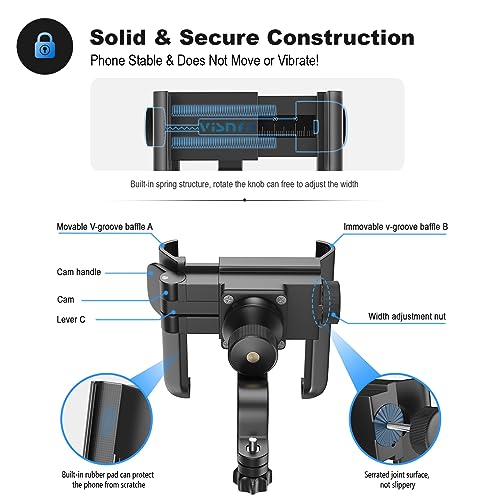 Solid & Secure Construction

Phone Stable & Does Not Move or Vibrate!

VISNFA

Built-in spring structure, rotate the knob can free to adjust the width

Movable V-groove baffle A

Immovable v-groove baffle B

Cam handle

Cam

Lever C

Width adjustment nut

Built-in rubber pad can protect the phone from scratche

Serrated joint surface, not slippery