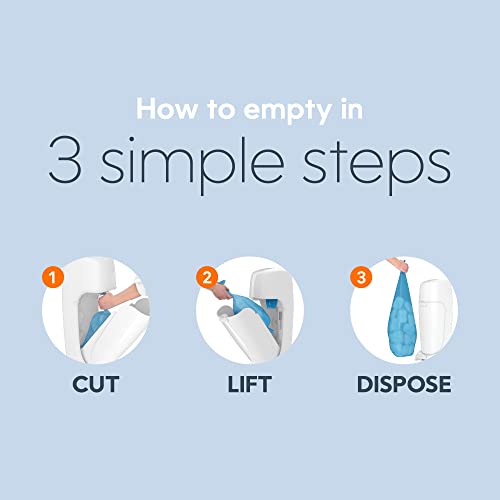 How to empty in
3 simple steps

1
CUT

2
LIFT

3
DISPOSE