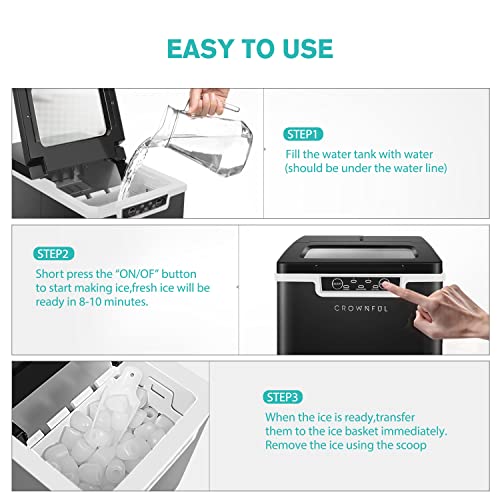 EASY TO USE

STEP1

Fill the water tank with water (should be under the water line)

STEP2

Short press the "ON/OF" button to start making ice,fresh ice will be ready in 8-10 minutes.

CROWNFUL

STEP3

When the ice is ready,transfer them to the ice basket immediately. Remove the ice using the scoop