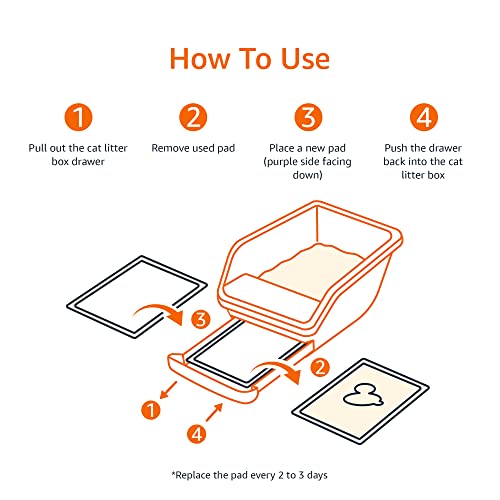 How To Use

1
Pull out the cat litter box drawer

2
Remove used pad

3
Place a new pad (purple side facing down)

4
Push the drawer back into the cat litter box

3

2

1

4

*Replace the pad every 2 to 3 days