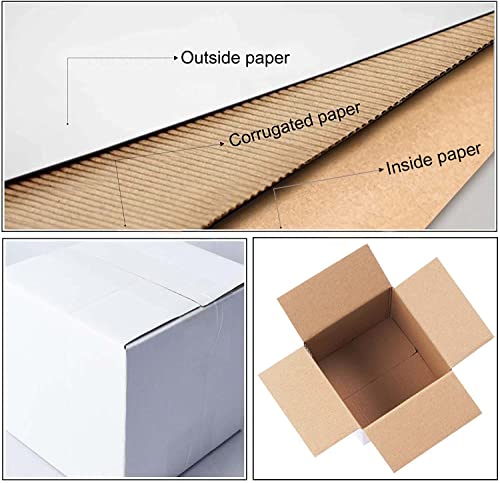 Outside paper

Corrugated paper

Inside paper