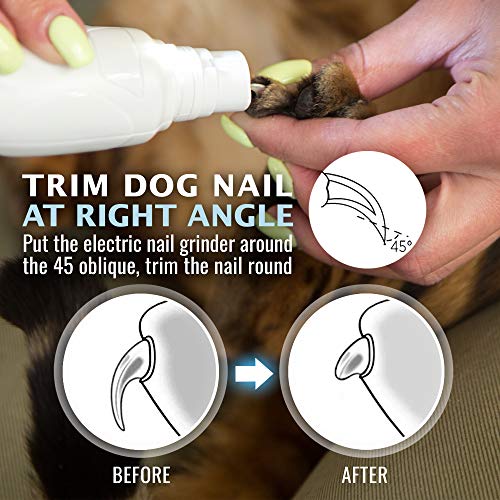 TRIM DOG NAIL
AT RIGHT ANGLE
Put the electric nail grinder around the 45 oblique, trim the nail round

45°

BEFORE

AFTER